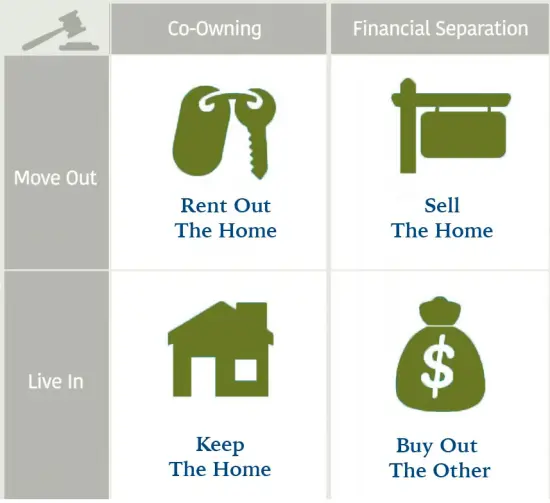 | | Co-Owning | Financial Separation |
|---|---|---|
| Move Out | Rent Out The Home | Sell The Home |
| Live In | Keep The Home | Buy Out The Other |